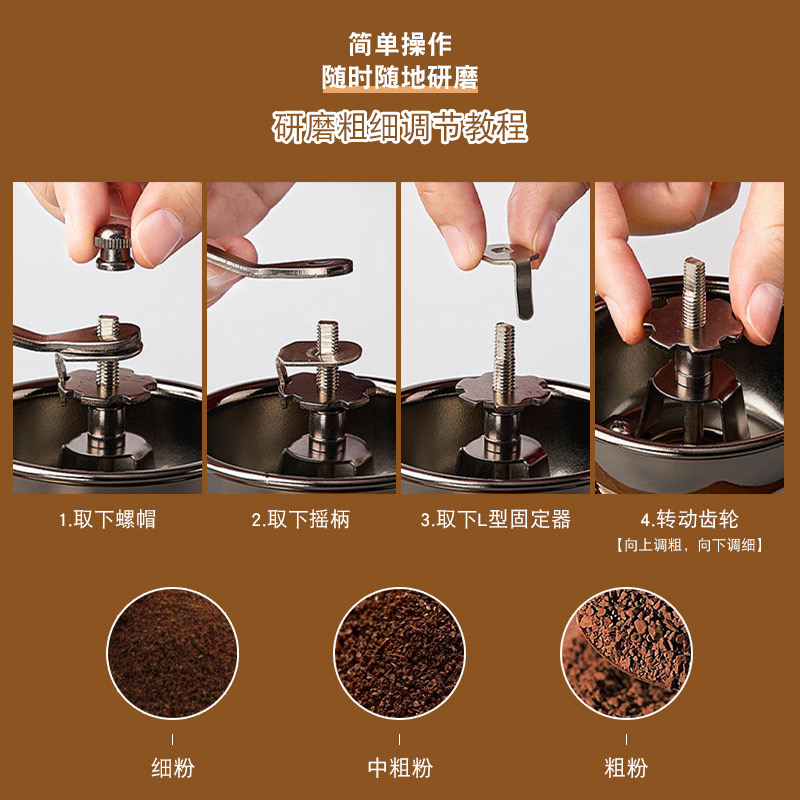 简单操作
随时随地研磨

研磨粗细调节教程

1.取下螺帽

2.取下摇柄

3.取下L型固定器

4.转动齿轮
【向上调粗，向下调细】

细粉

中粗粉

粗粉