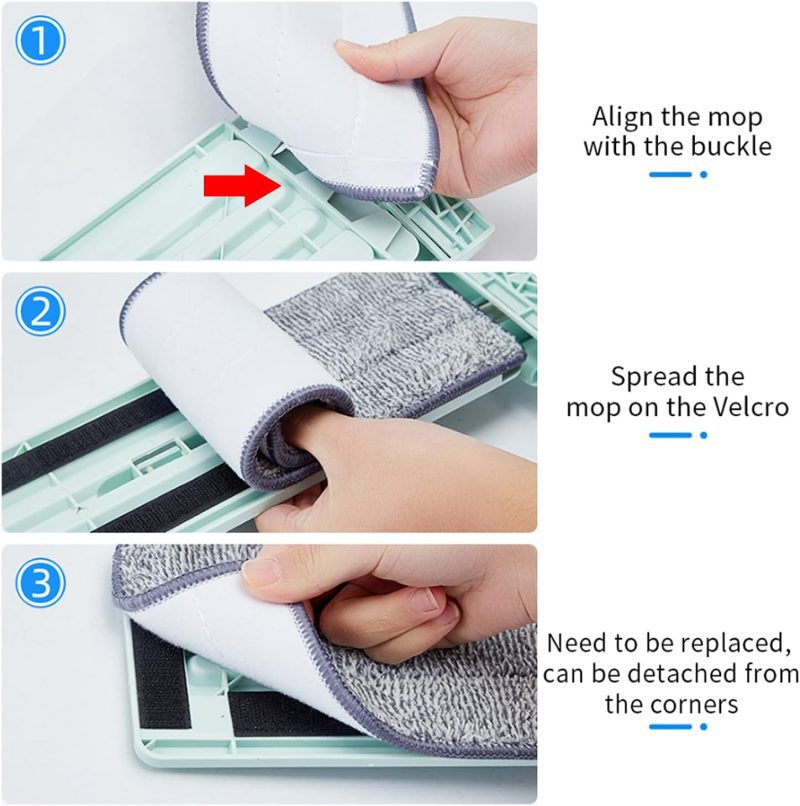 1

Align the mop with the buckle

2

Spread the mop on the Velcro

3

Need to be replaced, can be detached from the corners