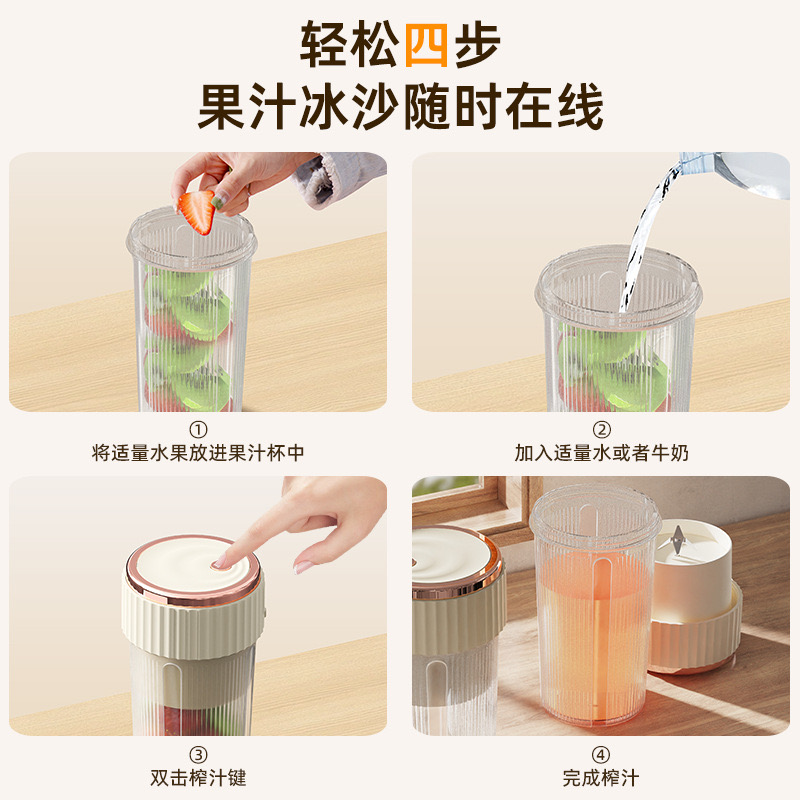 轻松四步
果汁冰沙随时在线

①
将适量水果放进果汁杯中

②
加入适量水或者牛奶

③
双击榨汁键

④
完成榨汁